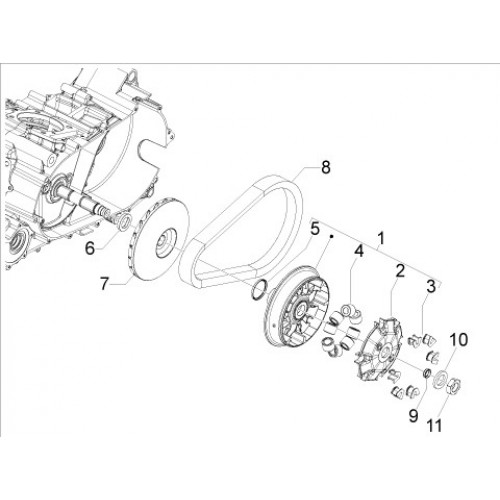 8
5
1
4
2
3
6
7
10
9
11